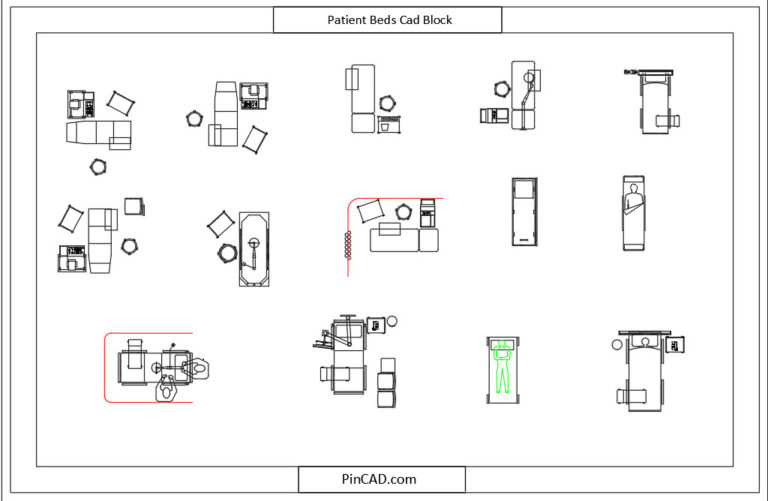 Patient Beds Cad Block

PinCAD.com