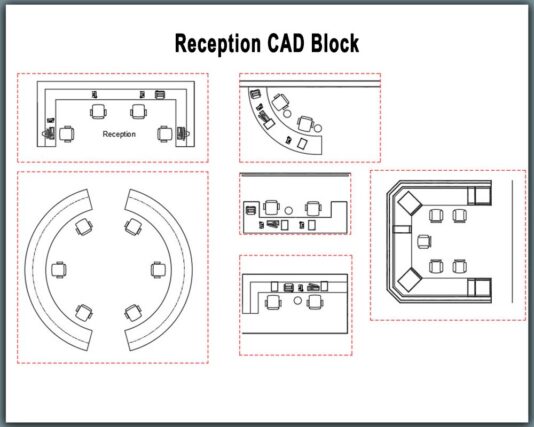 Reception CAD Block

Reception