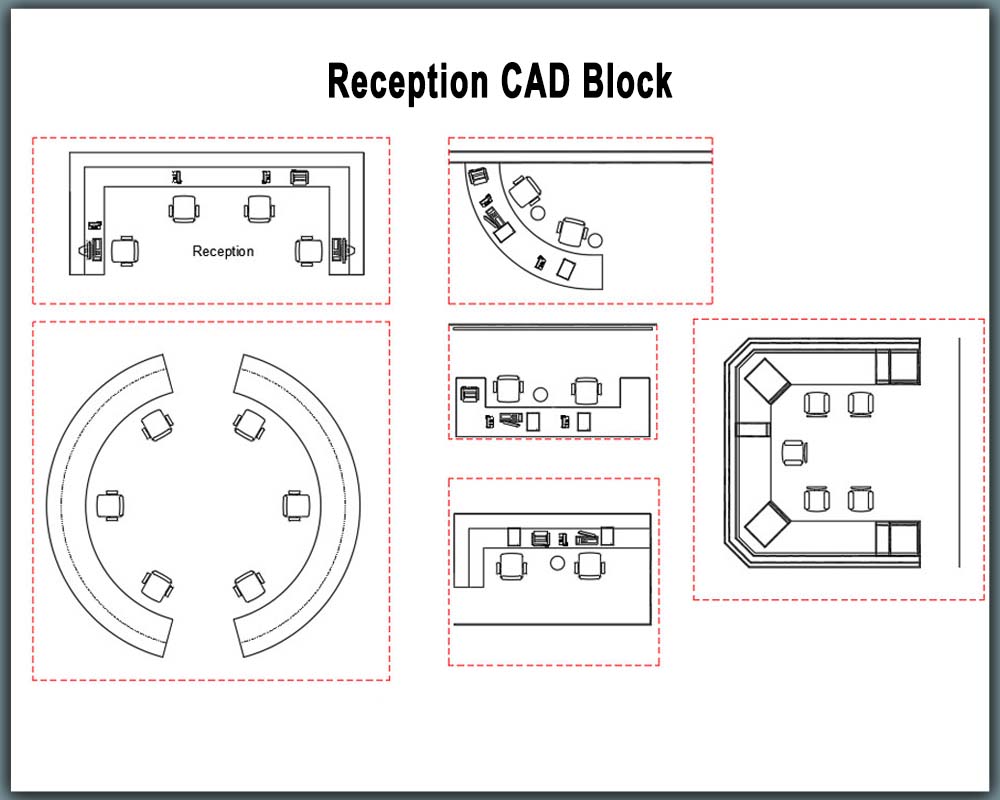 Reception CAD Block

Reception