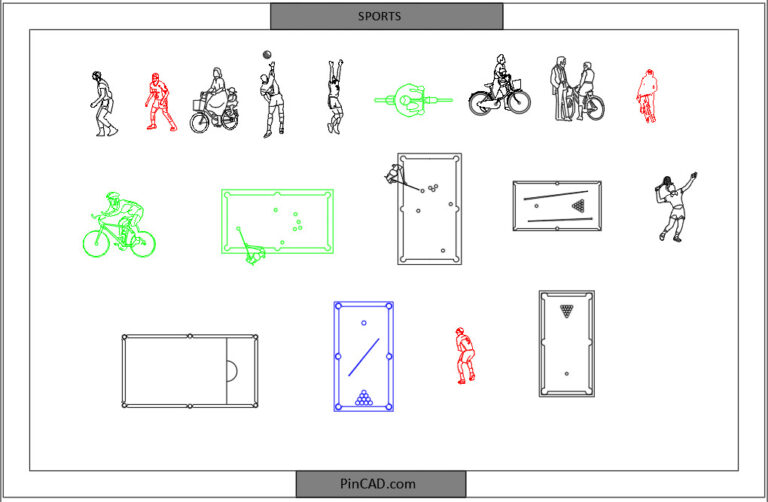 SPORTS

PinCAD.com