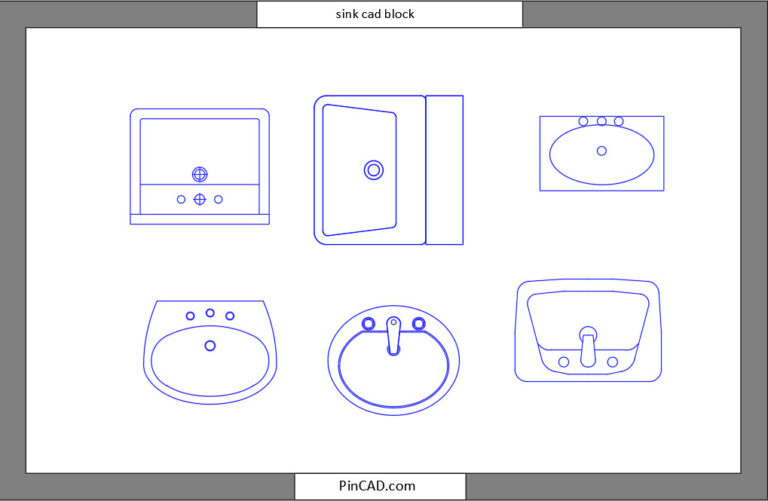 sink cad block

PinCAD.com