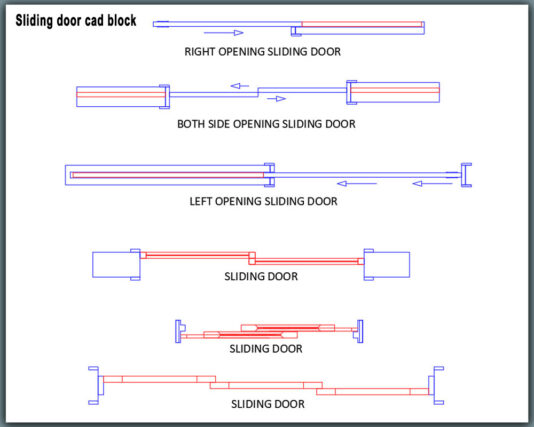 Sliding door cad block

RIGHT OPENING SLIDING DOOR

BOTH SIDE OPENING SLIDING DOOR

LEFT OPENING SLIDING DOOR

SLIDING DOOR

SLIDING DOOR

SLIDING DOOR