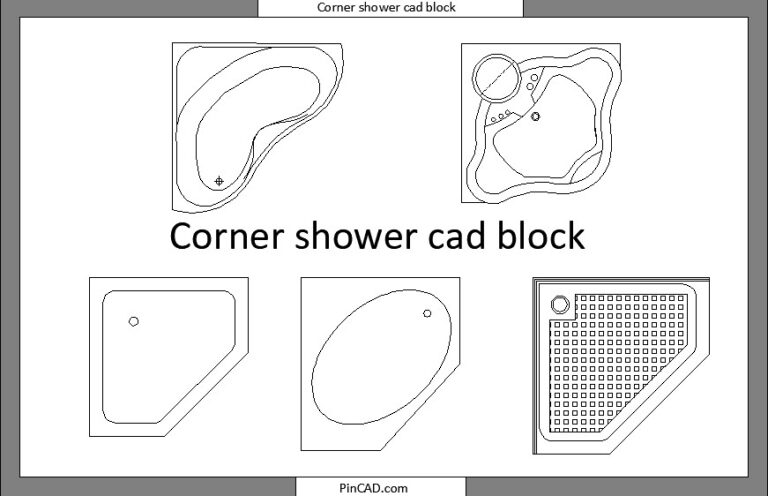 Corner shower cad block

Corner shower cad block

PinCAD.com