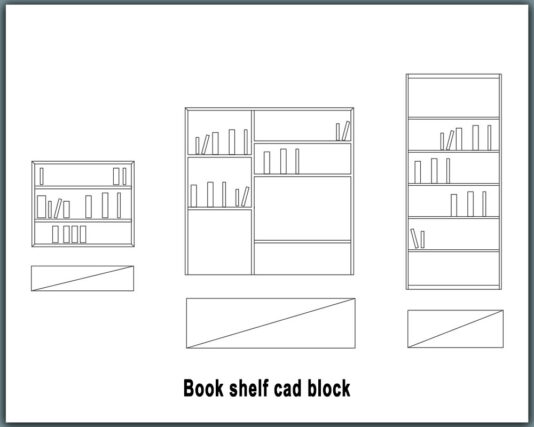 Book shelf cad block