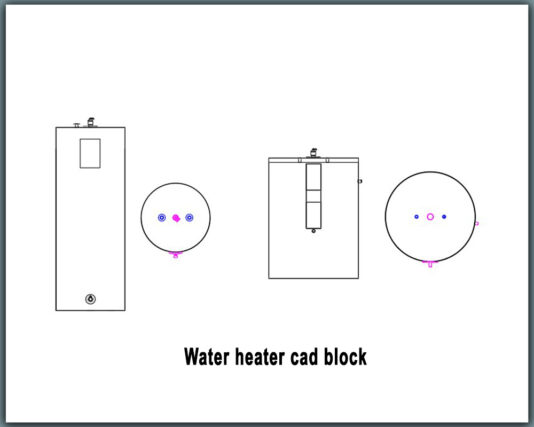 Water heater cad block